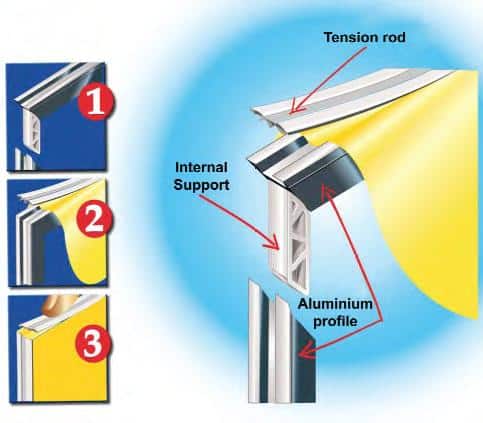 1
2
3
Tension rod
Internal Support
Aluminium profile